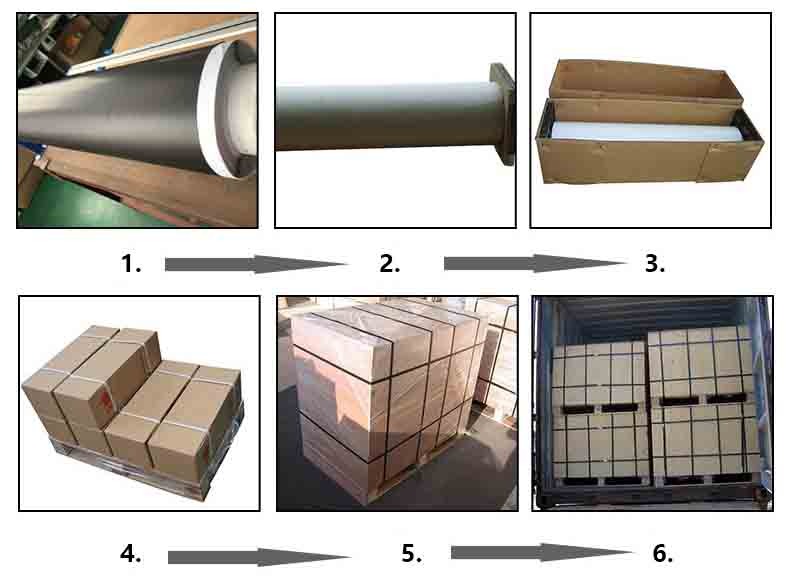 1.

2.

3.

4.

5.

6.