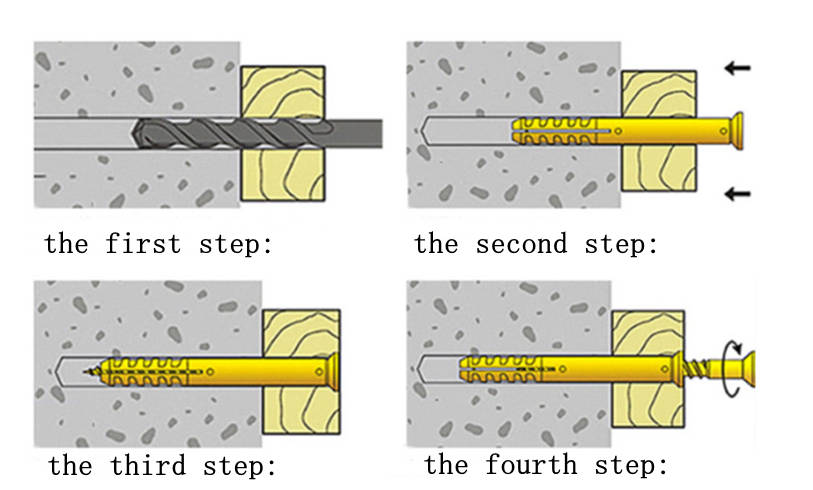 the first step:

the second step:

the third step:

the fourth step: