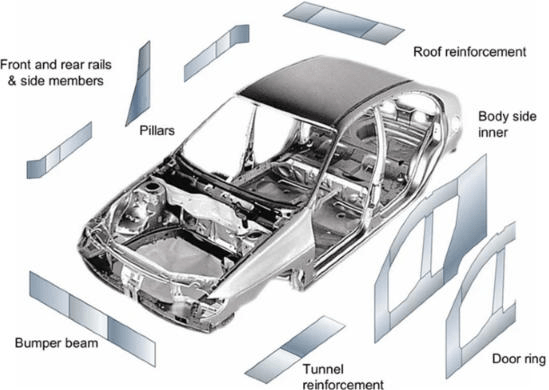 Front and rear rails & side members

Pillars

Roof reinforcement

Body side inner

Bumper beam

Tunnel reinforcement

Door ring